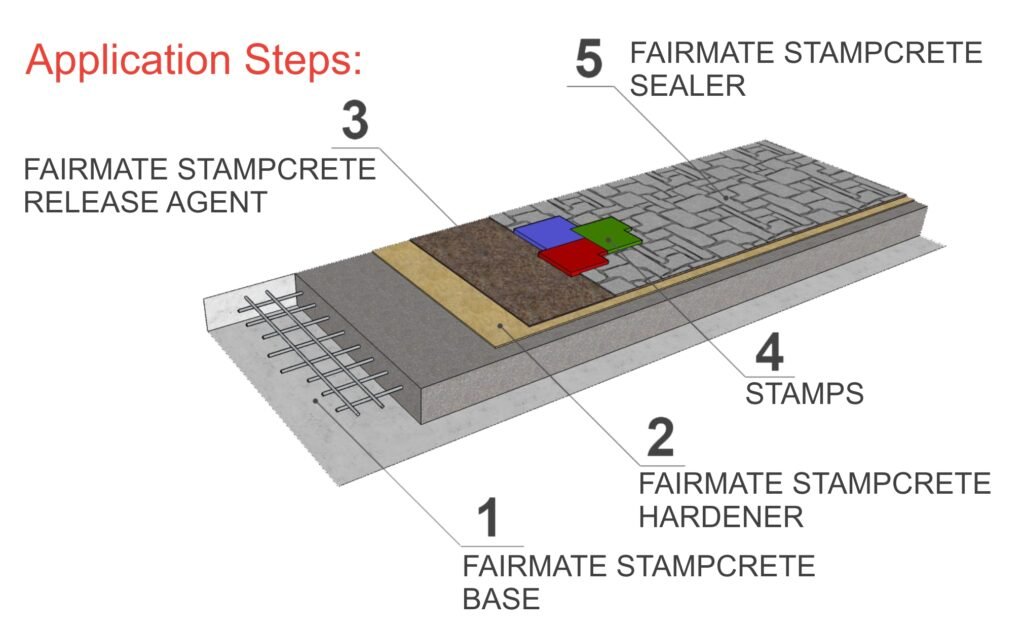 Application Steps:

5
FAIRMATE STAMPCRETE SEALER

3
FAIRMATE STAMPCRETE RELEASE AGENT

4
STAMPS

2
FAIRMATE STAMPCRETE HARDENER

1
FAIRMATE STAMPCRETE BASE